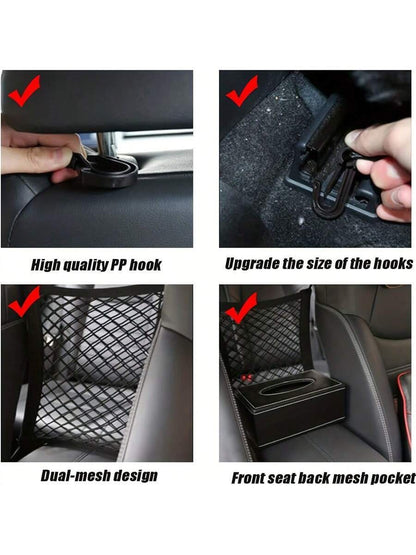 High quality PP hook

Upgrade the size of the hooks

Dual-mesh design

Front seat back mesh pocket